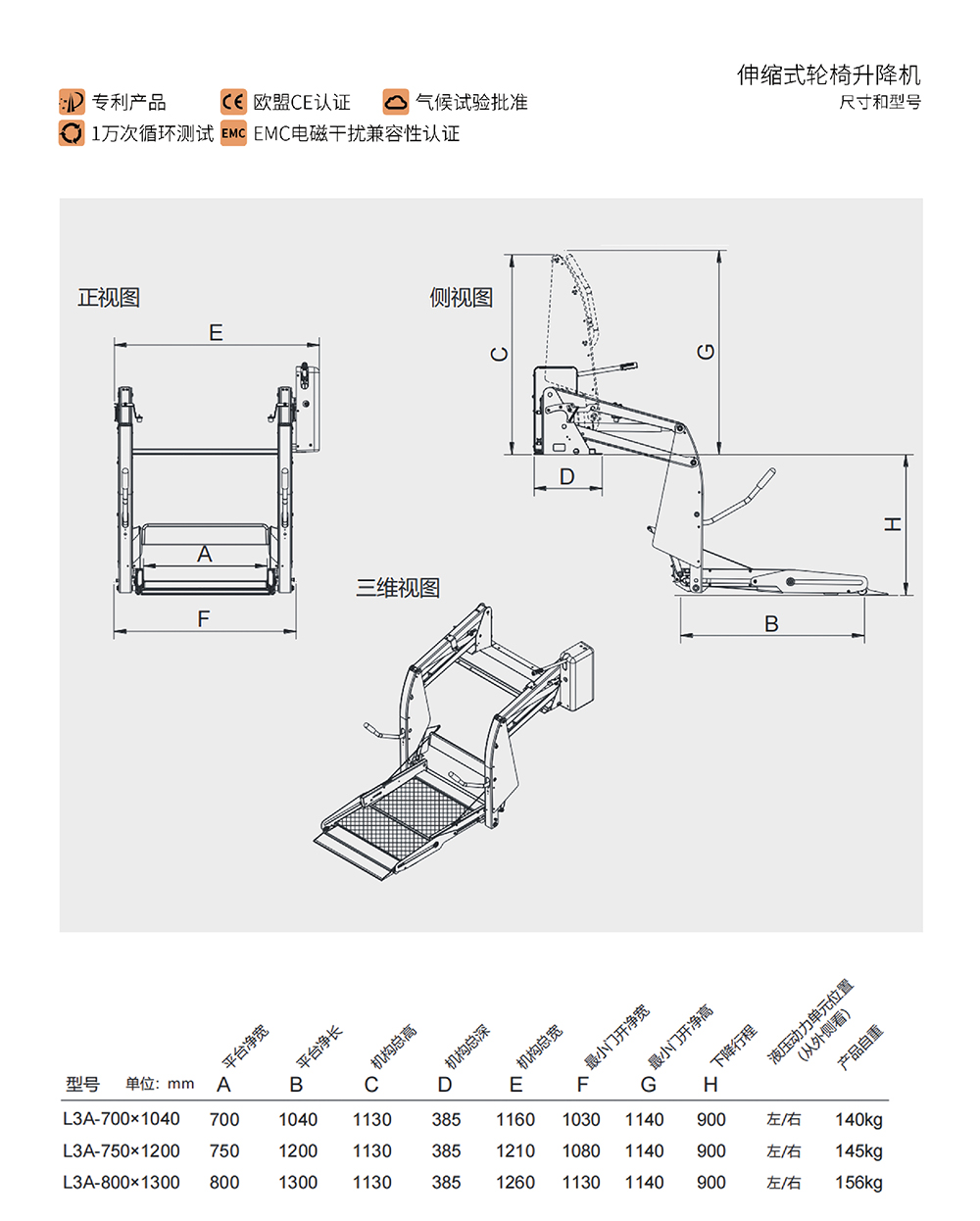 伸缩式轮椅升降机
尺寸和型号

专利产品
欧盟CE认证
气候试验批准
1万次循环测试
EMC EMC电磁干扰兼容性认证

正视图
E
A
F

侧视图
C
G
D
H
B

三维视图

| 型号 单位: mm | 平台净宽 A | 平台净长 B | 机构总高 C | 机构总深 D | 机构总宽 E | 最小门开净宽 F | 最小门开净高 G | 下降行程 H | 液压动力单元位置 (从外侧看) | 产品自重 |
|---|---|---|---|---|---|---|---|---|---|---|
| L3A-700×1040 | 700 | 1040 | 1130 | 385 | 1160 | 1030 | 1140 | 900 | 左/右 | 140kg |
| L3A-750×1200 | 750 | 1200 | 1130 | 385 | 1210 | 1080 | 1140 | 900 | 左/右 | 145kg |
| L3A-800×1300 | 800 | 1300 | 1130 | 385 | 1260 | 1130 | 1140 | 900 | 左/右 | 156kg |